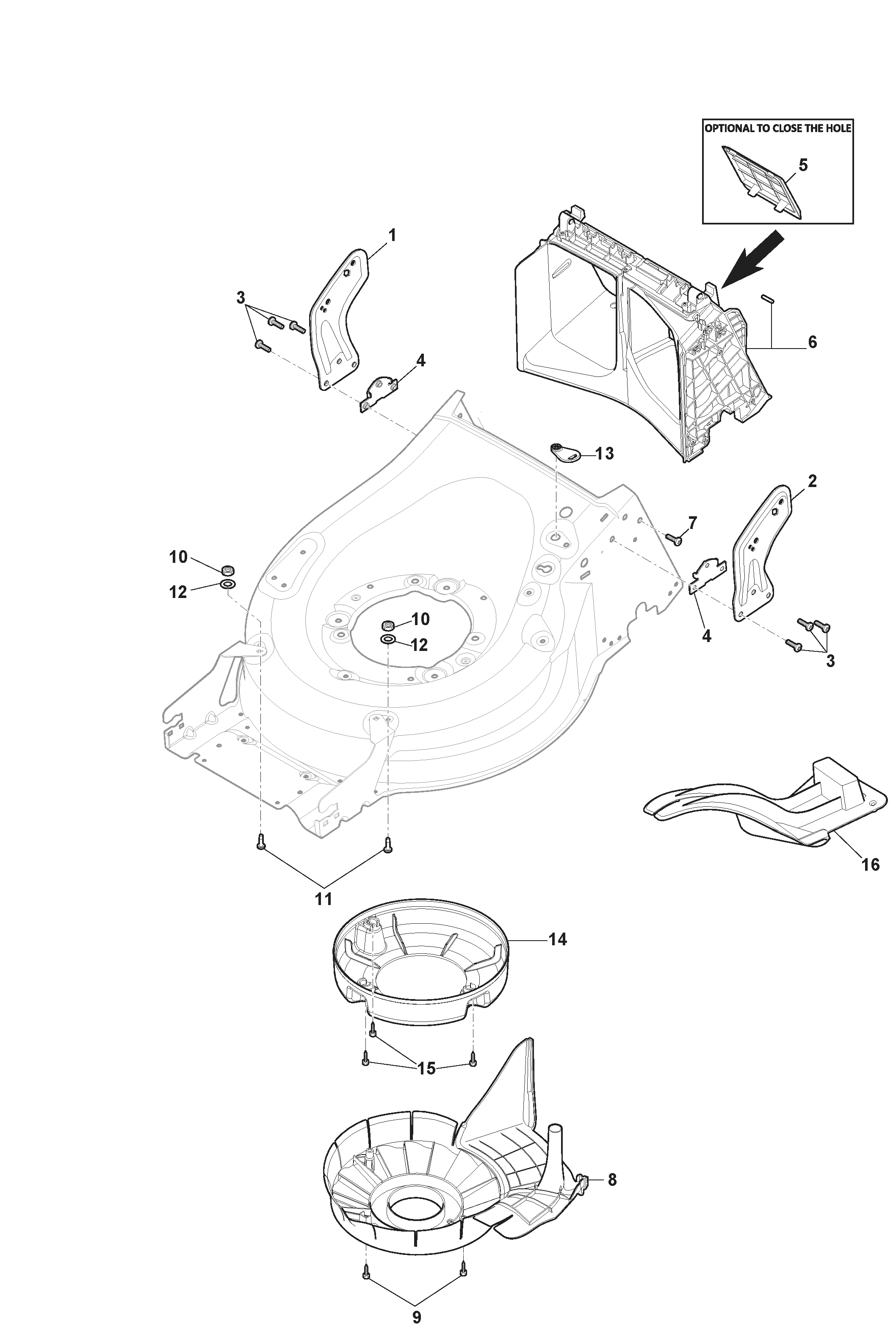 OPTIONAL TO CLOSE THE HOLE
5
1
3
4
6
13
2
7
10
12
10
12
4
3
16
11
14
15
8
9