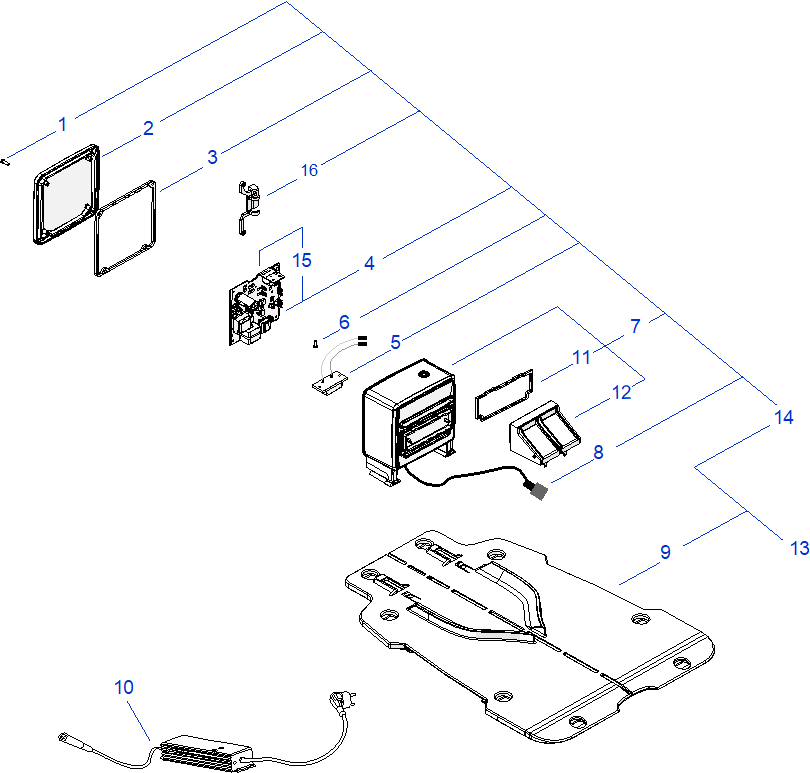 1
2
3
16
15
4
6
5
7
11
12
14
8
13
9
10