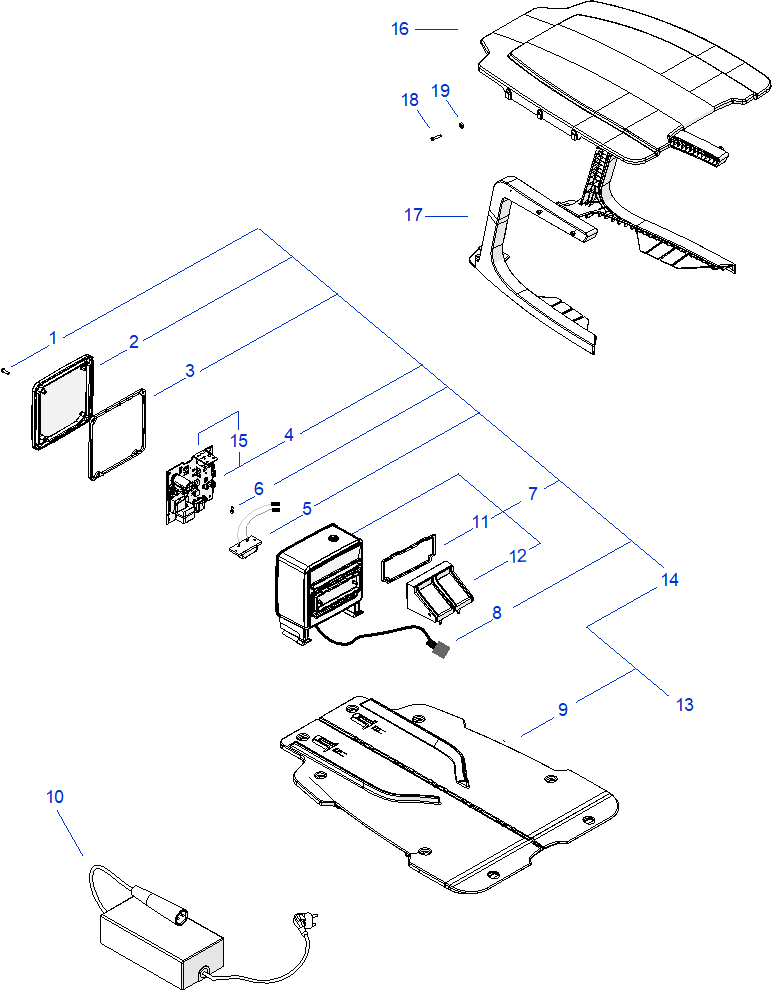 16
18
19
17
1
2
3
15
4
6
5
7
11
12
14
8
13
9
10