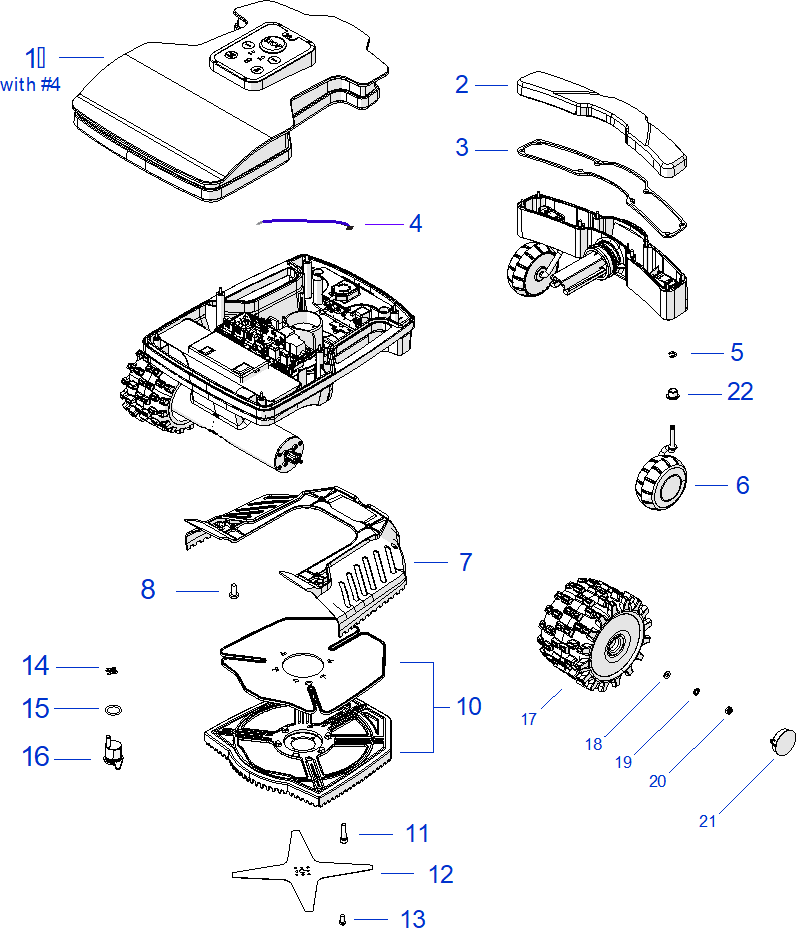 1
with #4

2

3

4

5

22

6

7

8

14

15

16

10

17

18

19

20

21

11

12

13