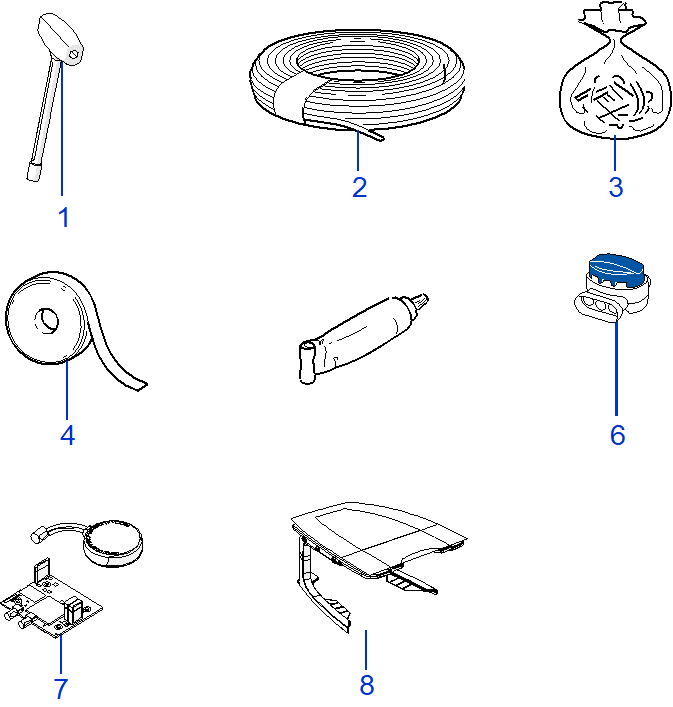 1
2
3
4
6
7
8