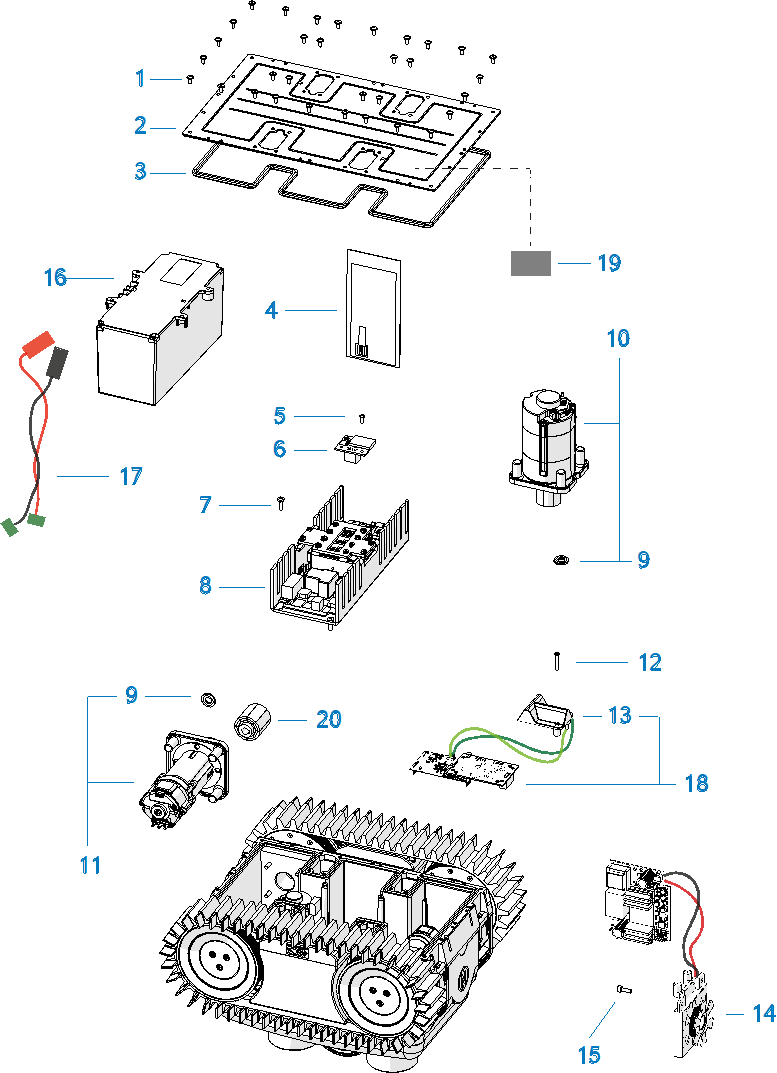 1
2
3
16
4
19
10
5
6
17
7
8
9
12
9
20
13
18
11
14
15