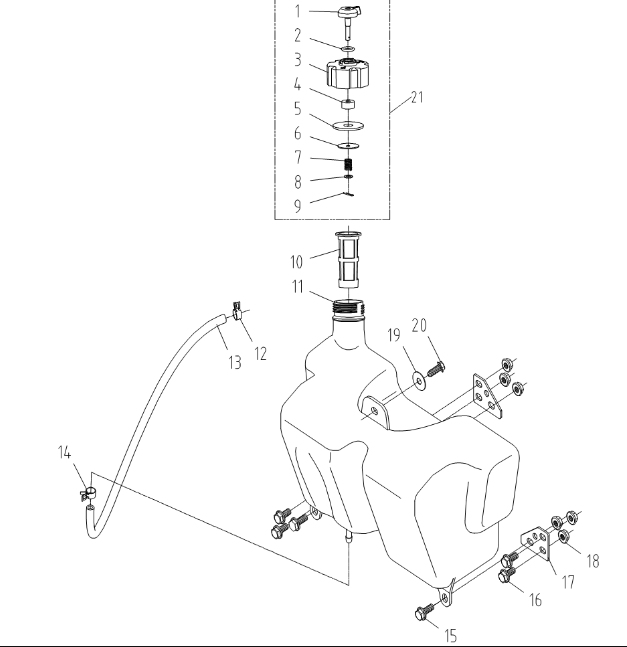 1
2
3
4
5
6
7
8
9
21
10
11
12
13
19
20
14
18
17
16
15