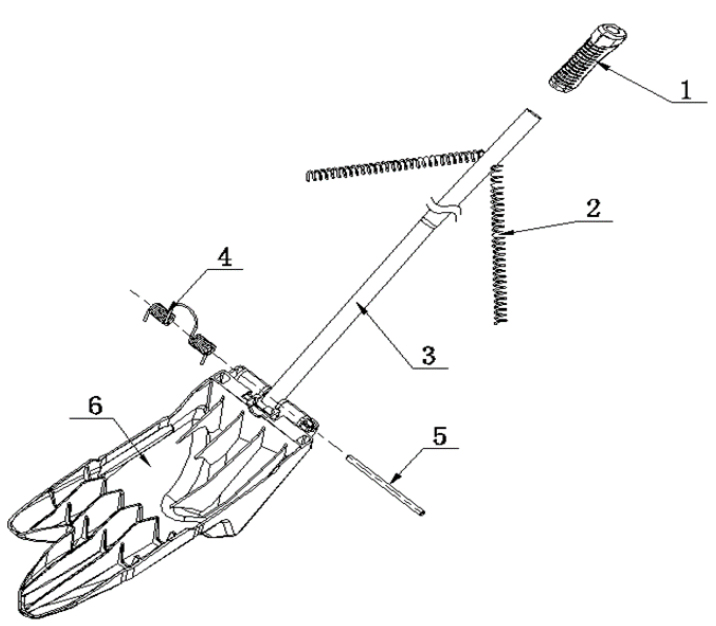 1
2
4
3
6
5