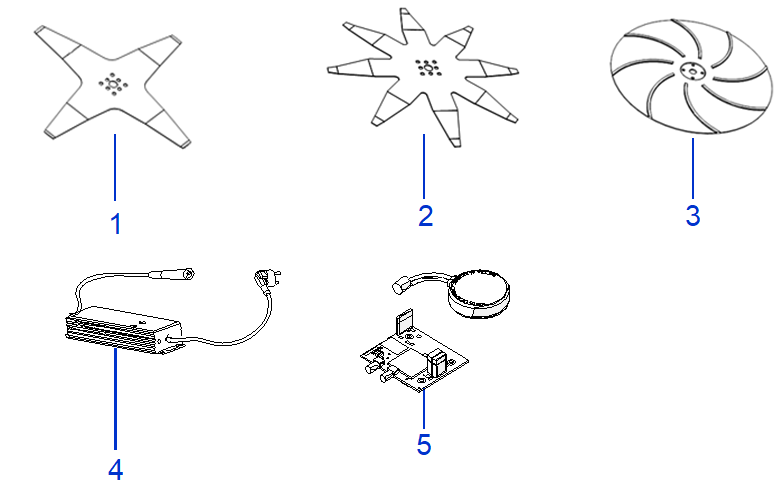 1
2
3
4
5