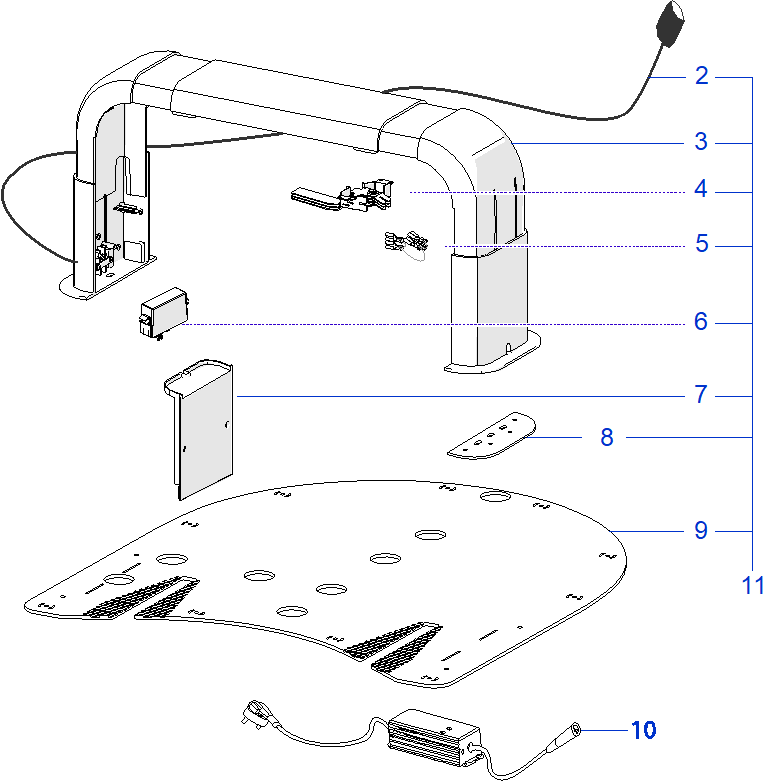 2
3
4
5
6
7
8
9
11
10