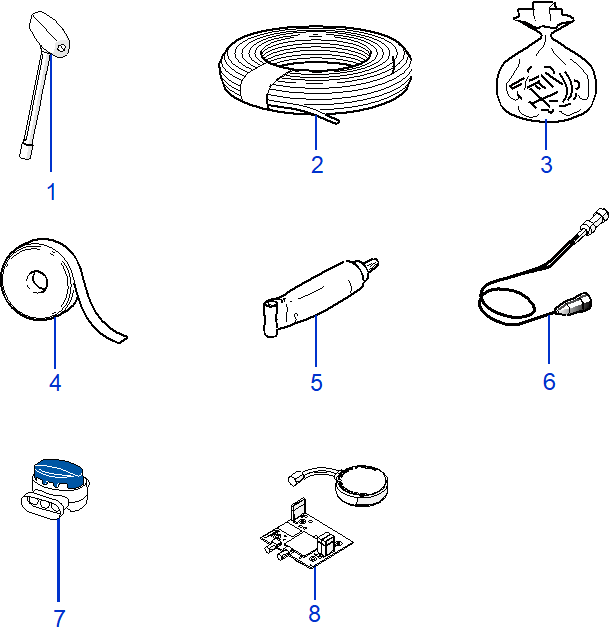 1

2

3

4

5

6

7

8