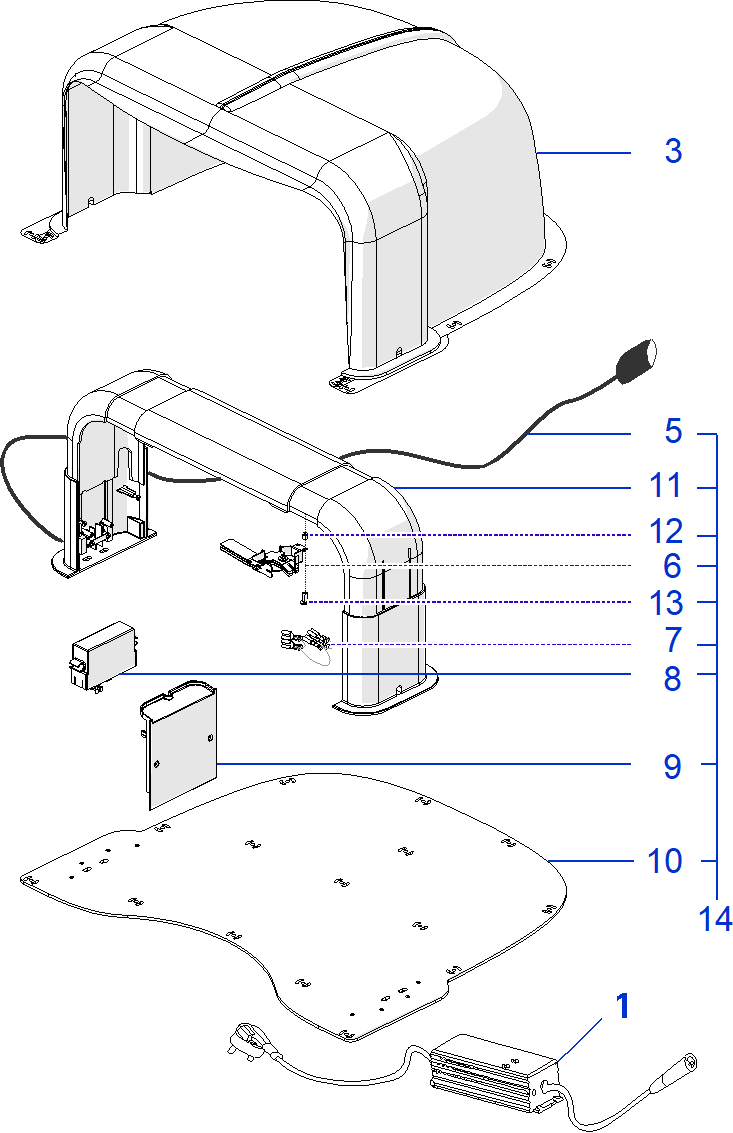 3

5
11
12
6
13
7
8
9
10
14

1