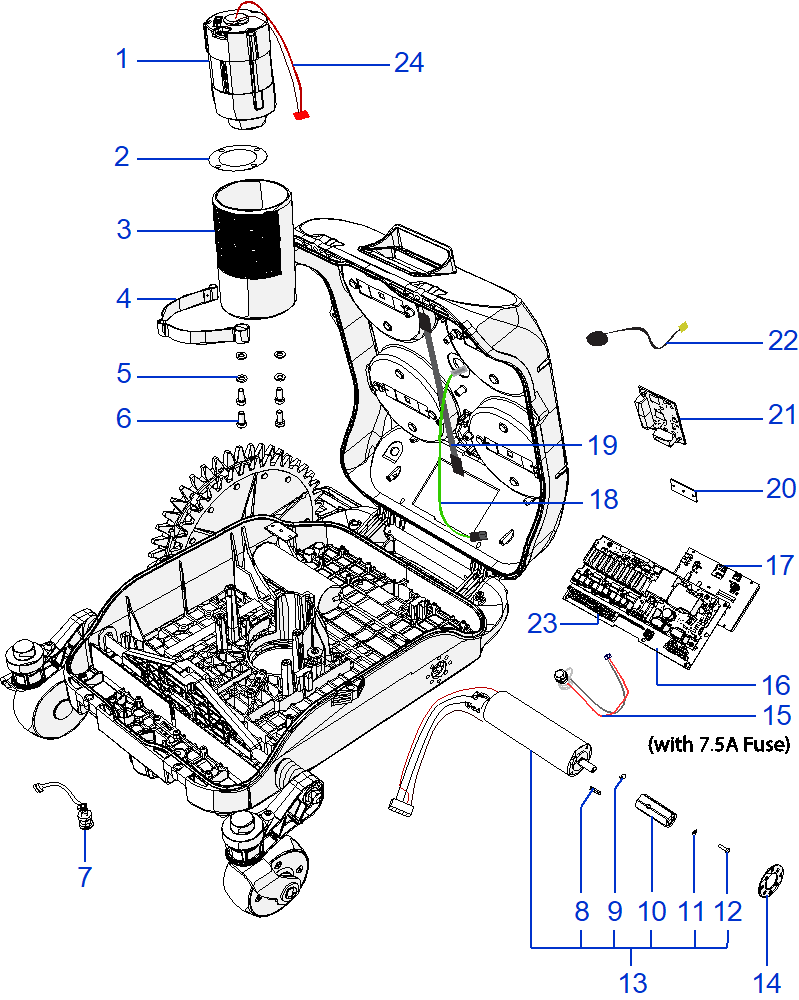 1
24
2
3
4
5
6
22
21
19
20
18
17
23
16
15
(with 7.5A Fuse)
7
8
9
10
11
12
13
14