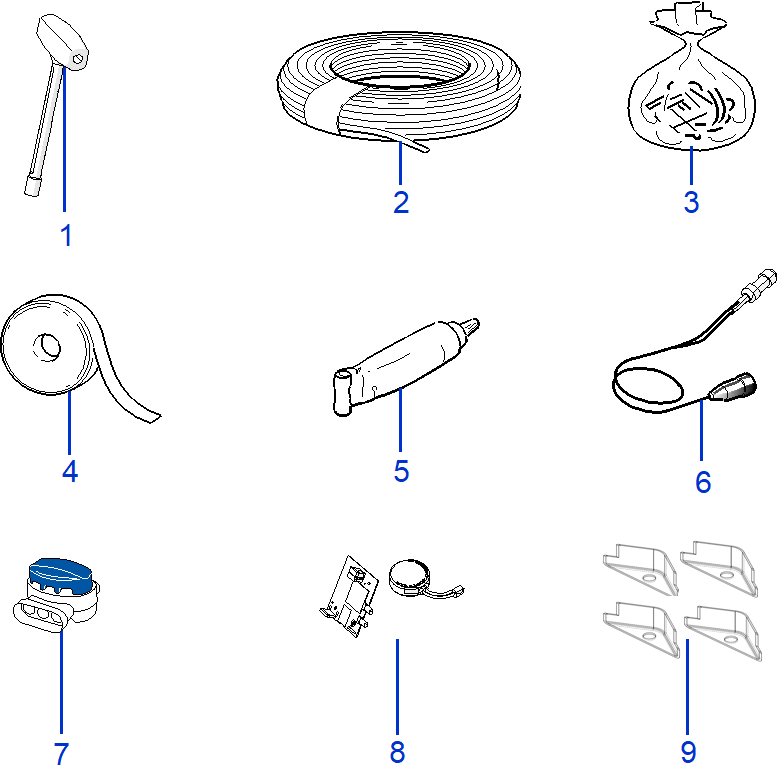 1
2
3
4
5
6
7
8
9