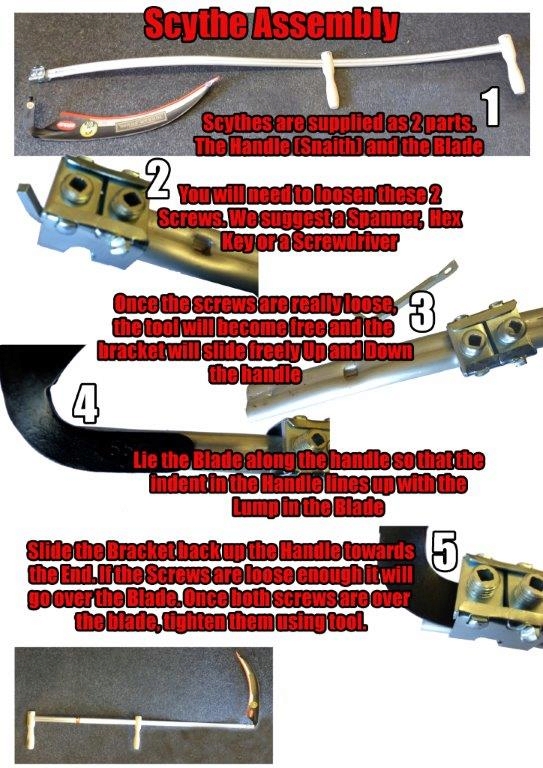 Scythe Assembly

1

Scythes are supplied as 2 parts. The Handle (Snaith) and the Blade

2

You will need to loosen these 2 Screws. We suggest a Spanner, Hex Key or a Screwdriver

3

Once the screws are really loose, the tool will become free and the bracket will slide freely Up and Down the handle

4

Lie the Blade along the handle so that the indent in the Handle lines up with the Lump in the Blade

5

Slide the Bracket back up the Handle towards the End. If the Screws are loose enough it will go over the Blade. Once both screws are over the blade, tighten them using tool.