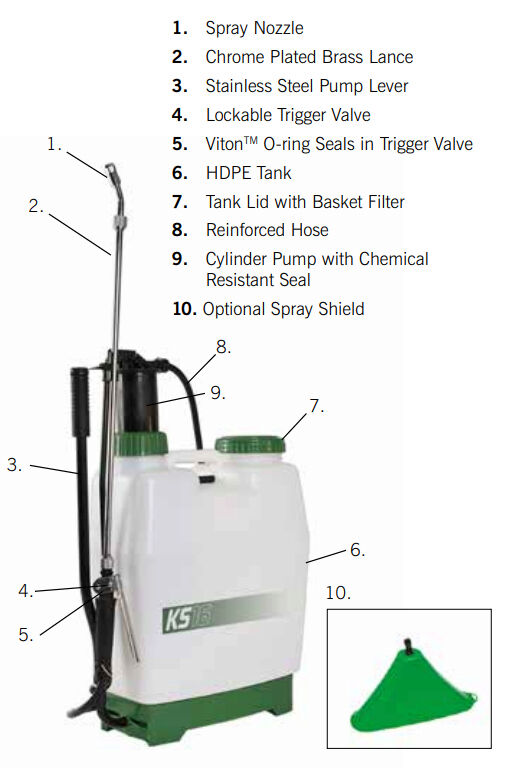 1. Spray Nozzle
2. Chrome Plated Brass Lance
3. Stainless Steel Pump Lever
4. Lockable Trigger Valve
5. Viton™ O-ring Seals in Trigger Valve
6. HDPE Tank
7. Tank Lid with Basket Filter
8. Reinforced Hose
9. Cylinder Pump with Chemical Resistant Seal
10. Optional Spray Shield

1.
2.
8.
9.
7.
3.
6.
4.
5.
KS16
10.