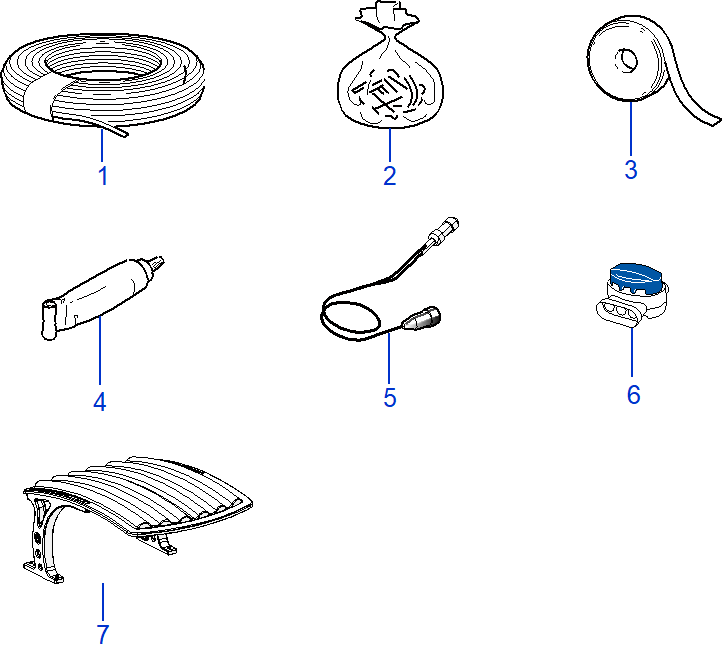 1
2
3
4
5
6
7