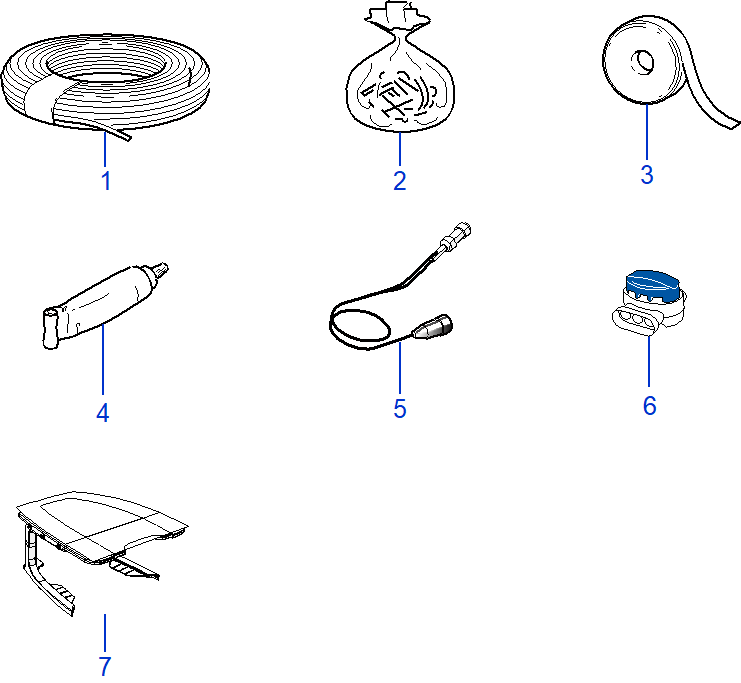 1
2
3
4
5
6
7