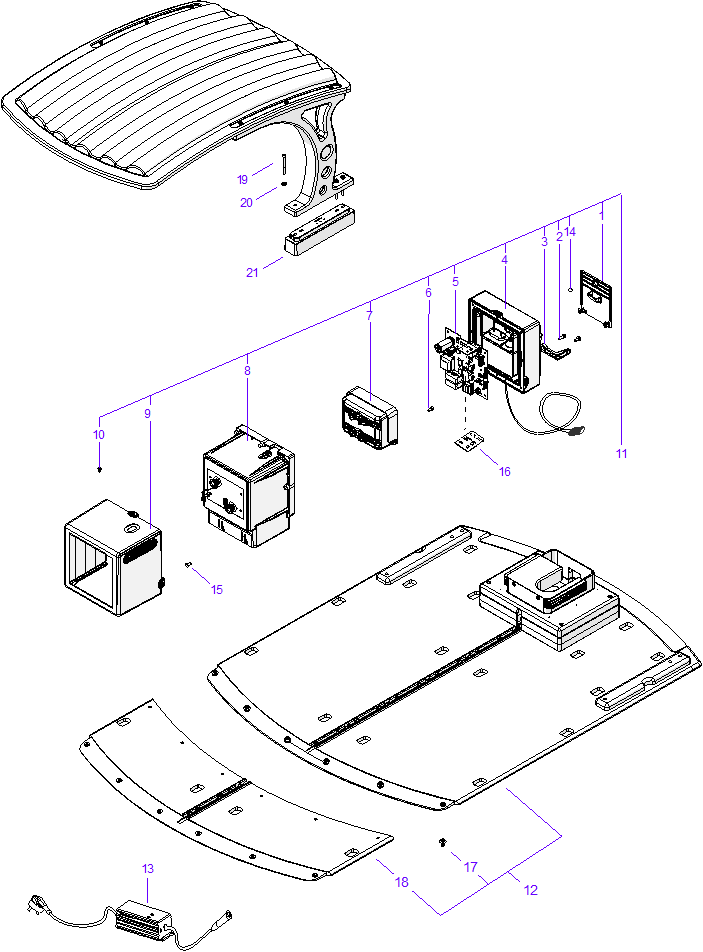 19
20
21
1
14
2
3
4
5
6
7
8
9
10
11
16
15
13
18
17
12