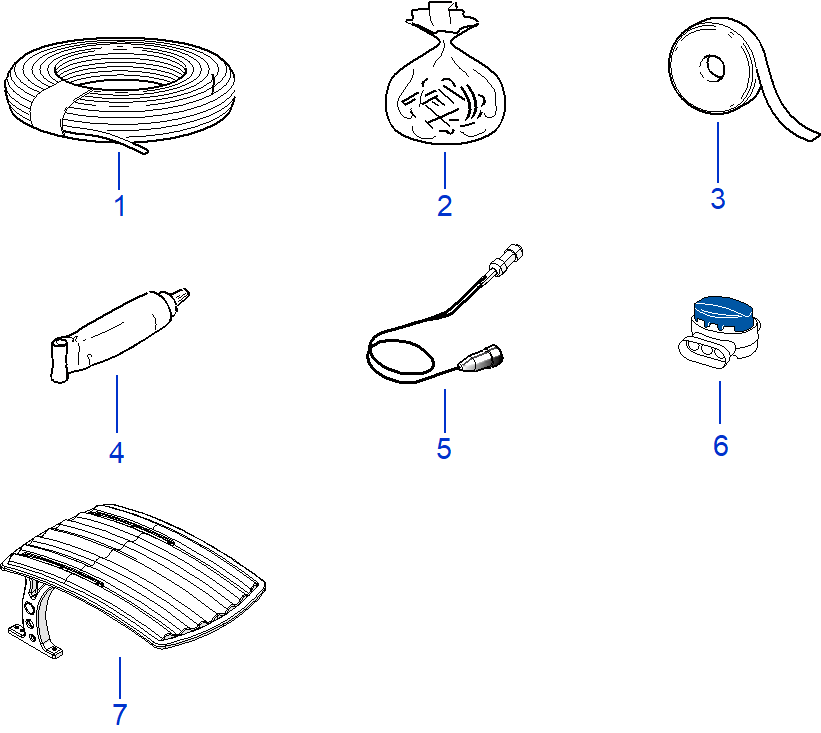 1
2
3
4
5
6
7