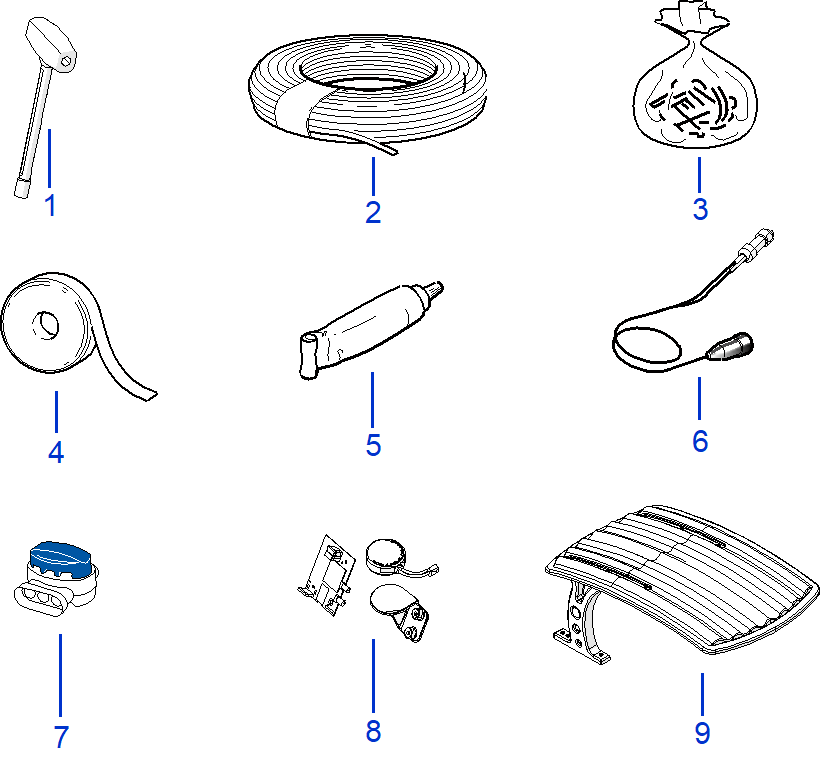 1
2
3
4
5
6
7
8
9